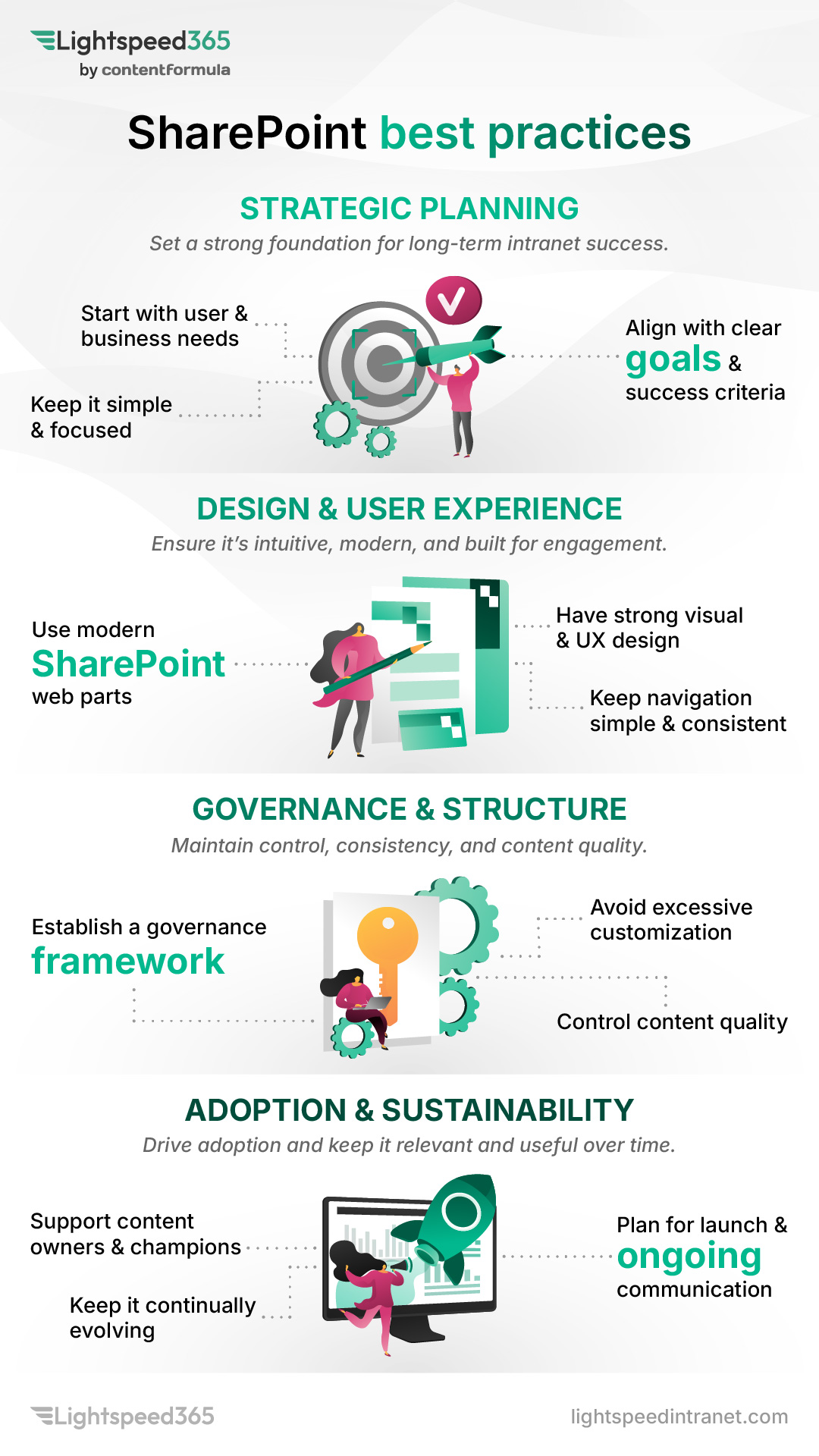 Lightspeed365
by contentformula

SharePoint best practices

STRATEGIC PLANNING
Set a strong foundation for long-term intranet success.

Start with user & business needs

Keep it simple & focused

Align with clear goals & success criteria

DESIGN & USER EXPERIENCE
Ensure it's intuitive, modern, and built for engagement.

Use modern SharePoint web parts

Have strong visual & UX design

Keep navigation simple & consistent

GOVERNANCE & STRUCTURE
Maintain control, consistency, and content quality.

Establish a governance framework

Avoid excessive customization

Control content quality

ADOPTION & SUSTAINABILITY
Drive adoption and keep it relevant and useful over time.

Support content owners & champions

Keep it continually evolving

Plan for launch & ongoing communication

Lightspeed365

lightspeedintranet.com